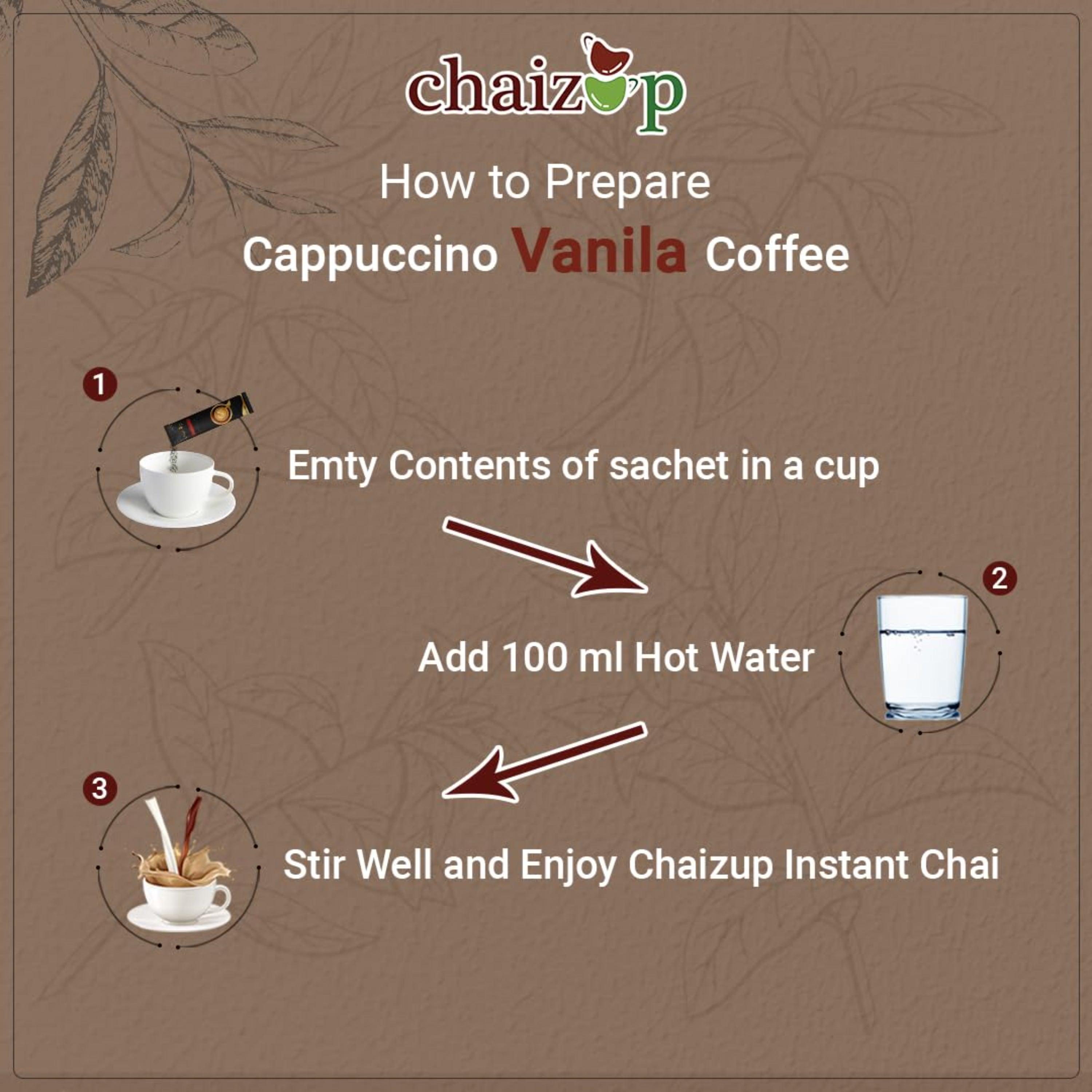 chaizup

How to Prepare
Cappuccino Vanila Coffee

1

Emty Contents of sachet in a cup

2

Add 100 ml Hot Water

3

Stir Well and Enjoy Chaizup Instant Chai